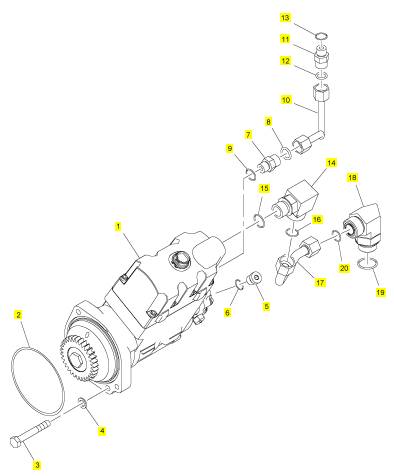 13
11
12
10
8
7
9
14
18
15
16
1
20
17
19
6
5
2
4
3